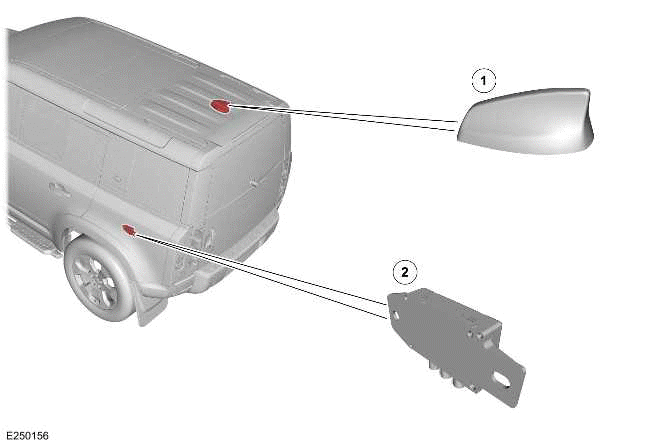 1

2

E250156